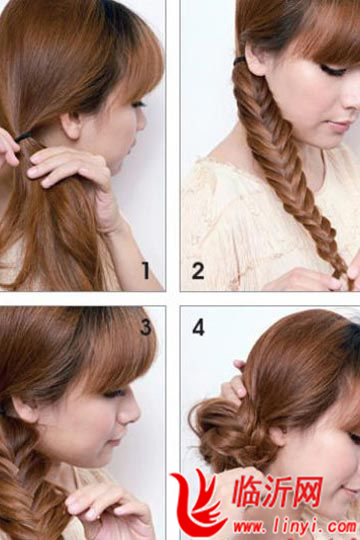 1
2
3
4
临沂网
www.linyi.com